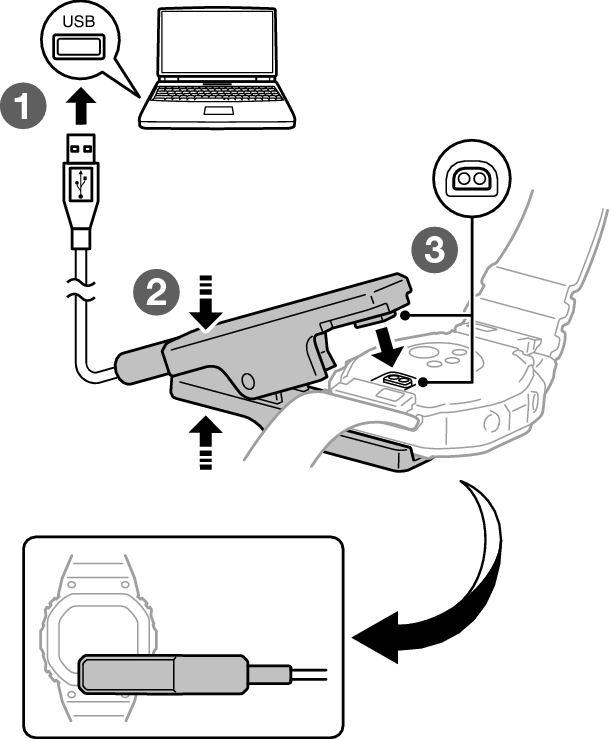 USB
1
2
3